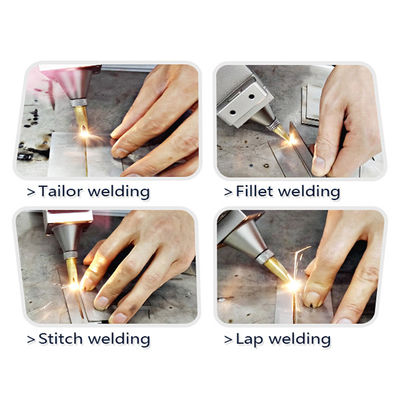 > Tailor welding

> Fillet welding

> Stitch welding

> Lap welding